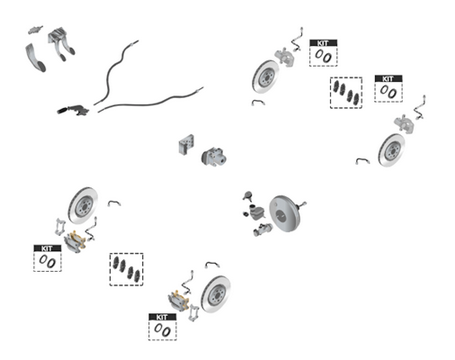 KIT

KIT

KIT

KIT